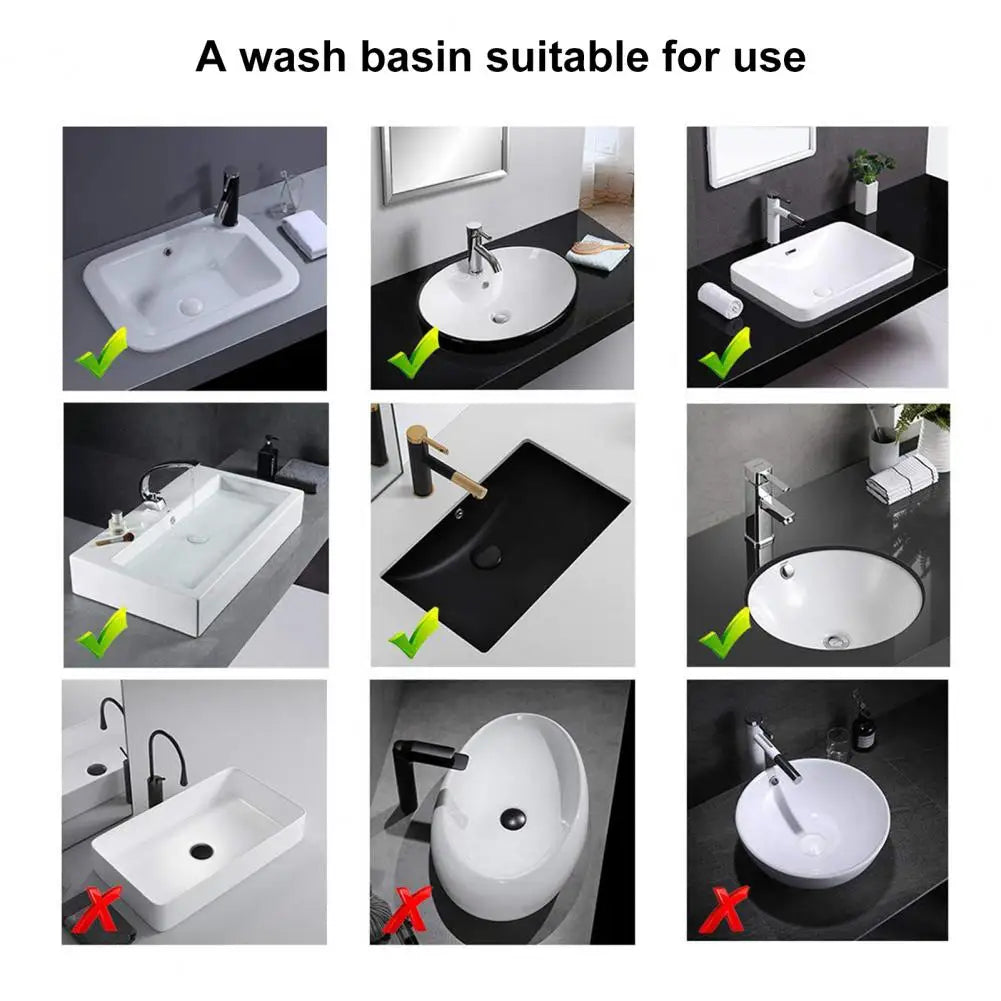 A wash basin suitable for use