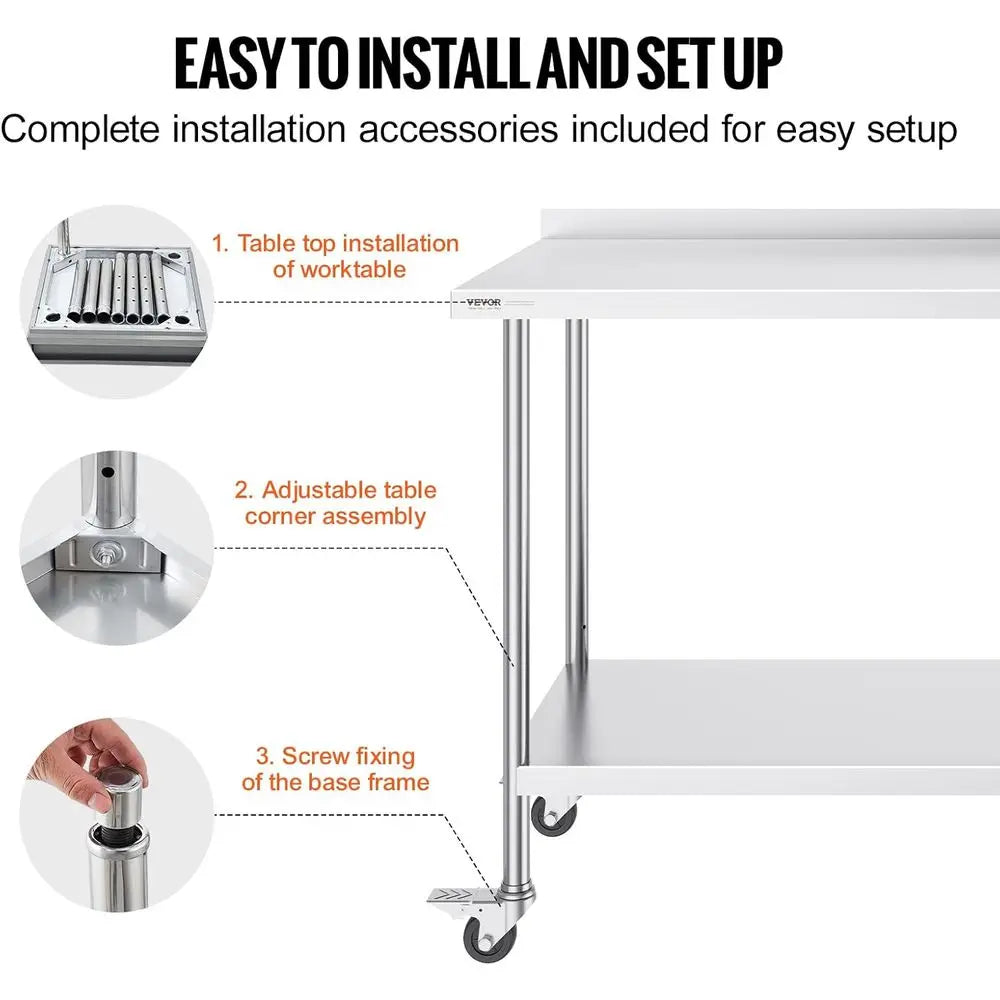 EASY TO INSTALL AND SET UP
Complete installation accessories included for easy setup

1. Table top installation of worktable

VEVOR

2. Adjustable table corner assembly

3. Screw fixing of the base frame