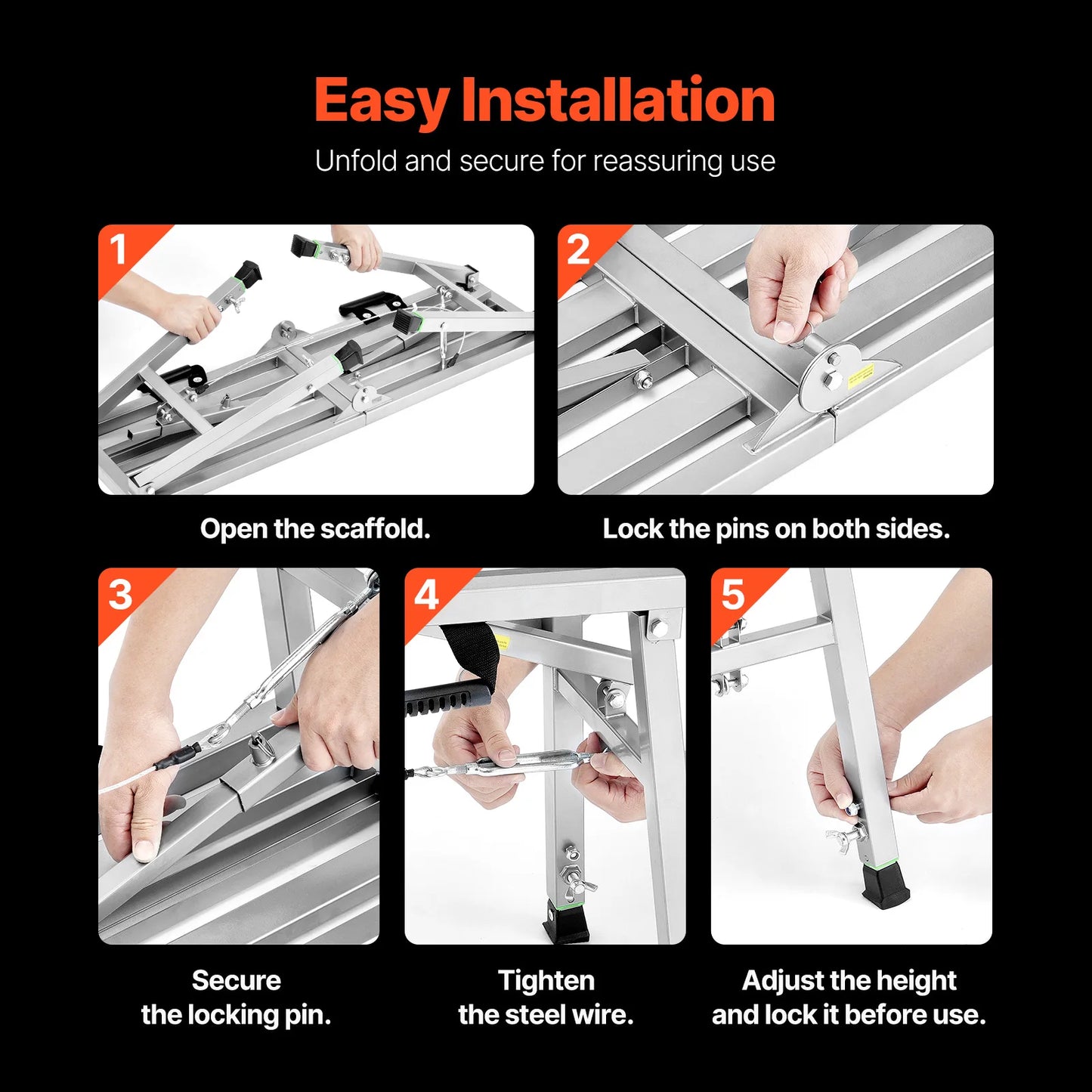 Easy Installation

Unfold and secure for reassuring use

1

Open the scaffold.

2

Lock the pins on both sides.

3

Secure the locking pin.

4

Tighten the steel wire.

5

Adjust the height and lock it before use.