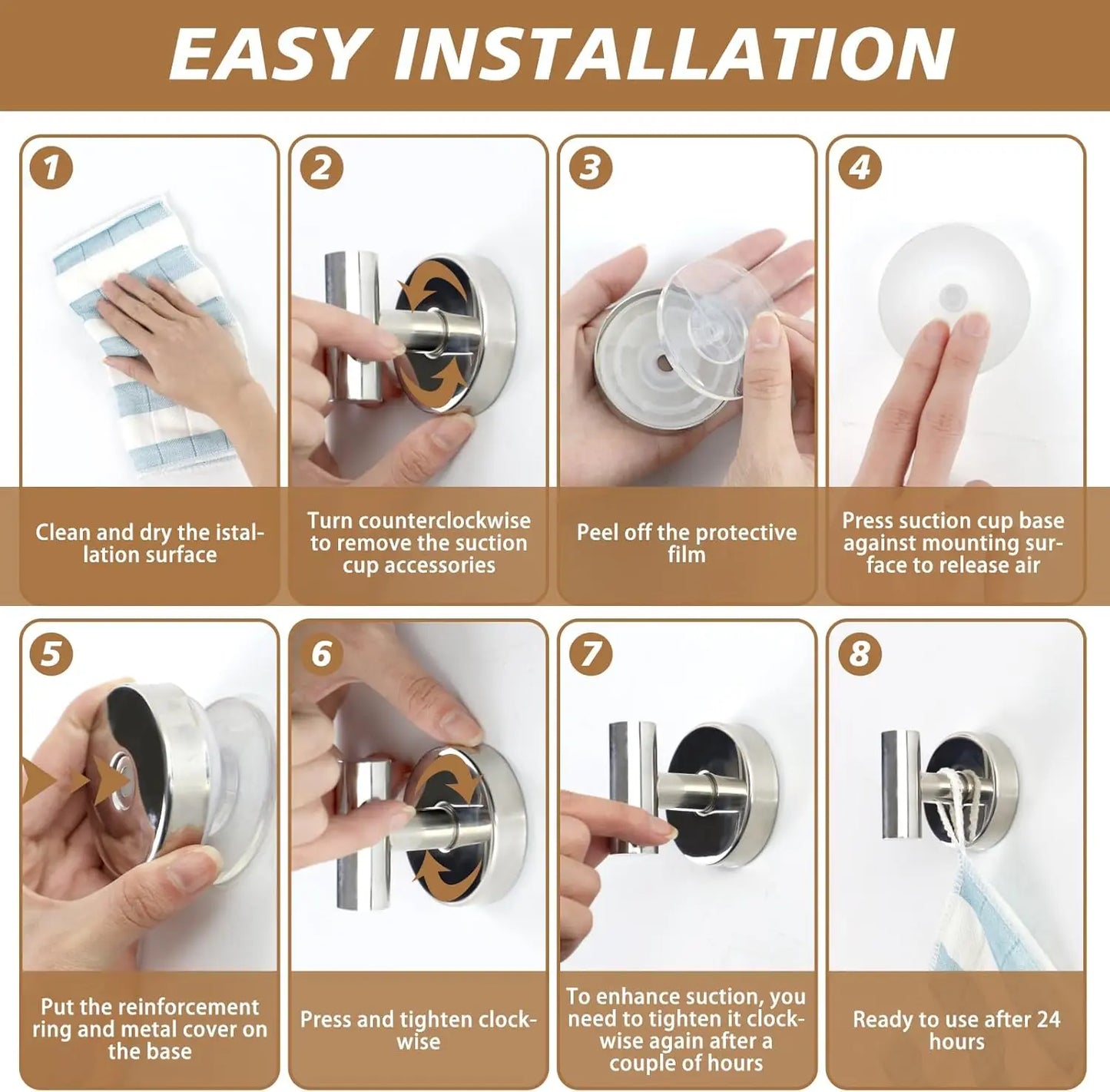 EASY INSTALLATION

1

Clean and dry the istallation surface

2

Turn counterclockwise to remove the suction cup accessories

3

Peel off the protective film

4

Press suction cup base against mounting surface to release air

5

Put the reinforcement ring and metal cover on the base

6

Press and tighten clockwise

7

To enhance suction, you need to tighten it clockwise again after a couple of hours

8

Ready to use after 24 hours