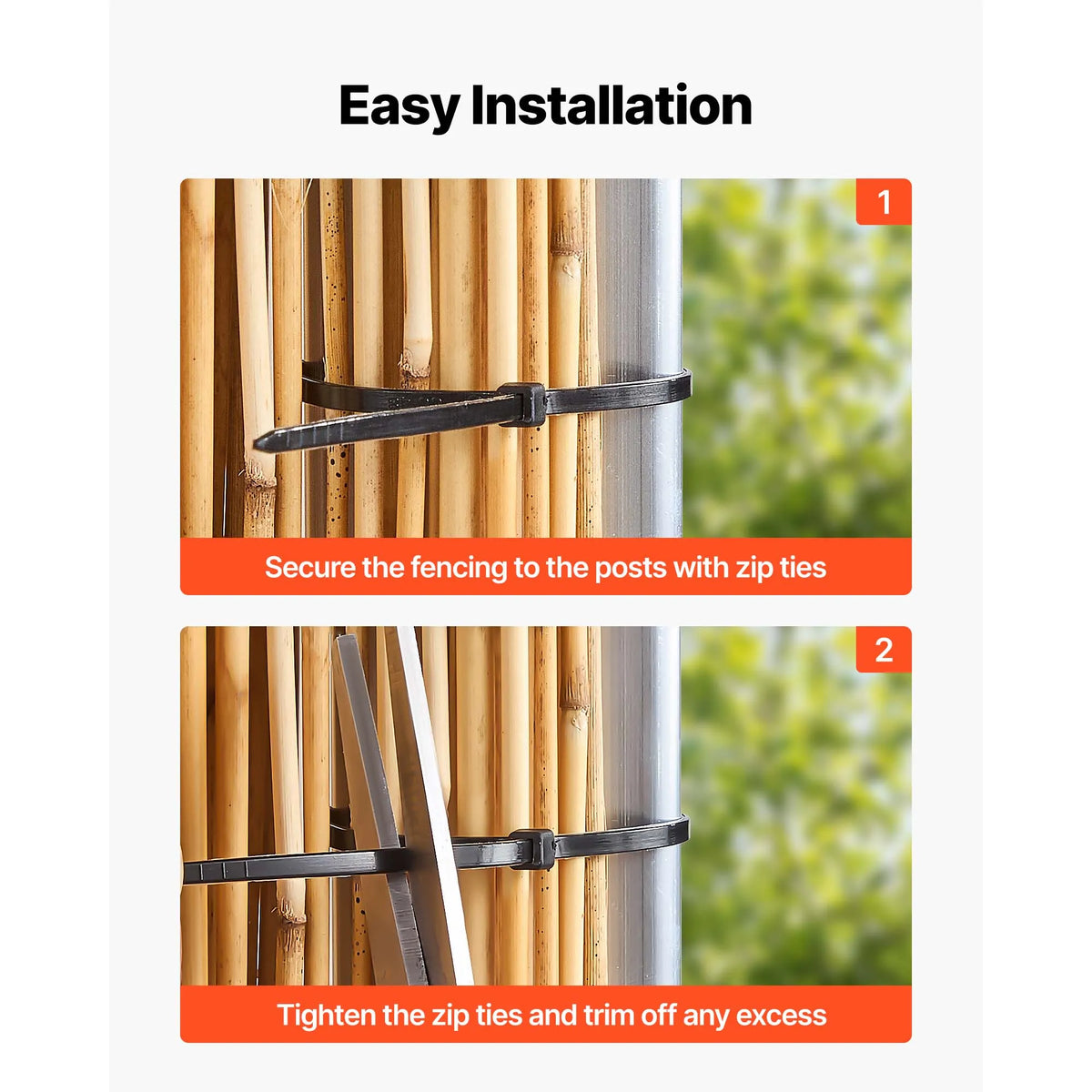 Easy Installation

1

Secure the fencing to the posts with zip ties

2

Tighten the zip ties and trim off any excess