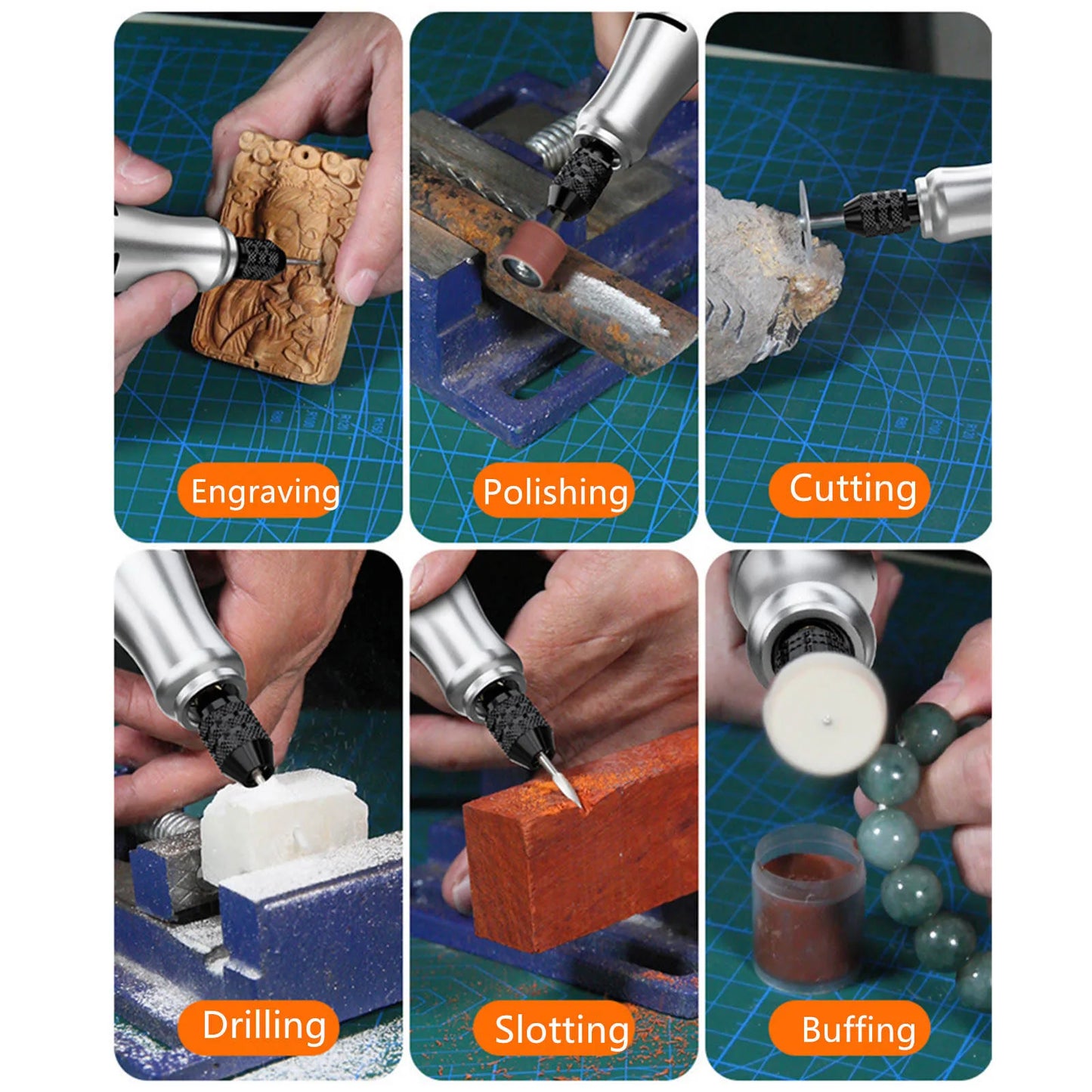 Engraving

Polishing

Cutting

Drilling

Slotting

Buffing